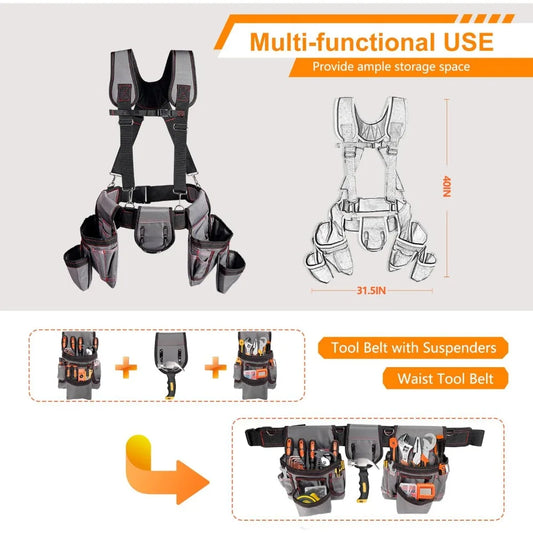 Multi-functional USE

Provide ample storage space

40IN

31.5IN

Tool Belt with Suspenders

Waist Tool Belt