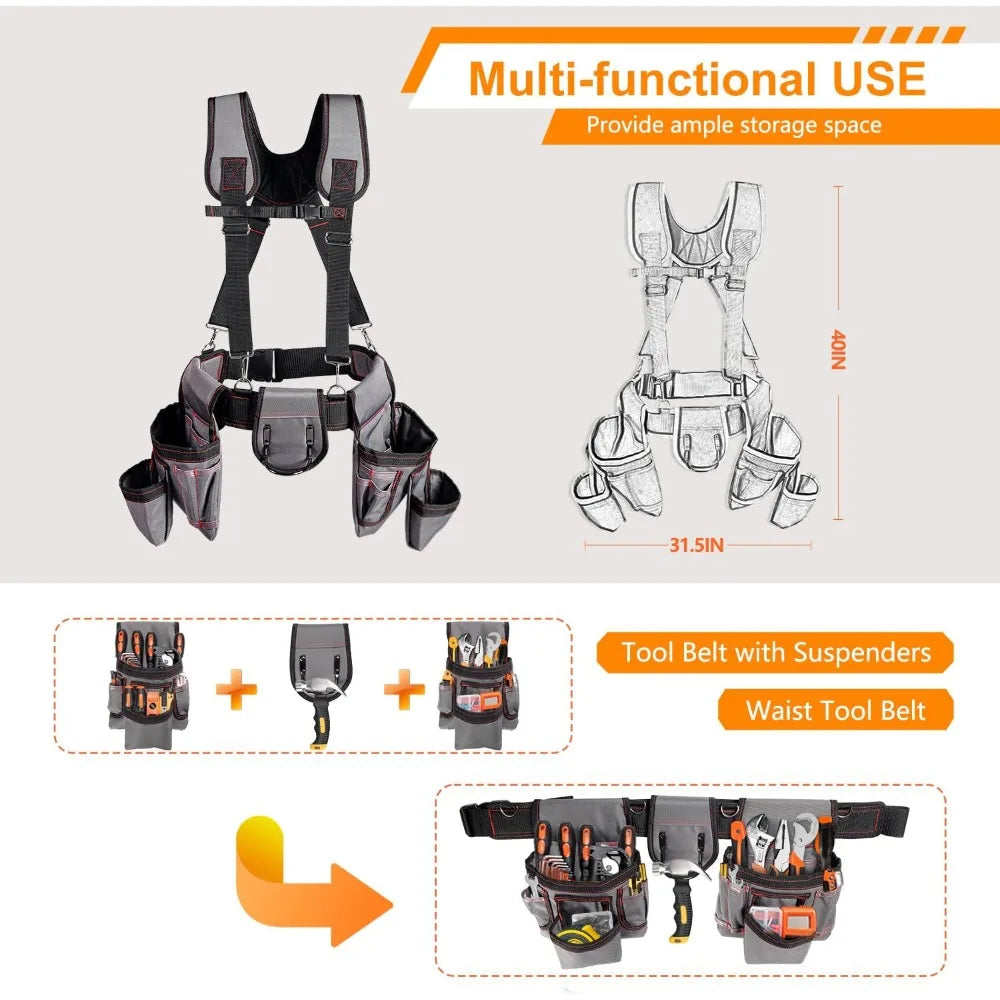 Multi-functional USE

Provide ample storage space

40IN

31.5IN

Tool Belt with Suspenders

Waist Tool Belt